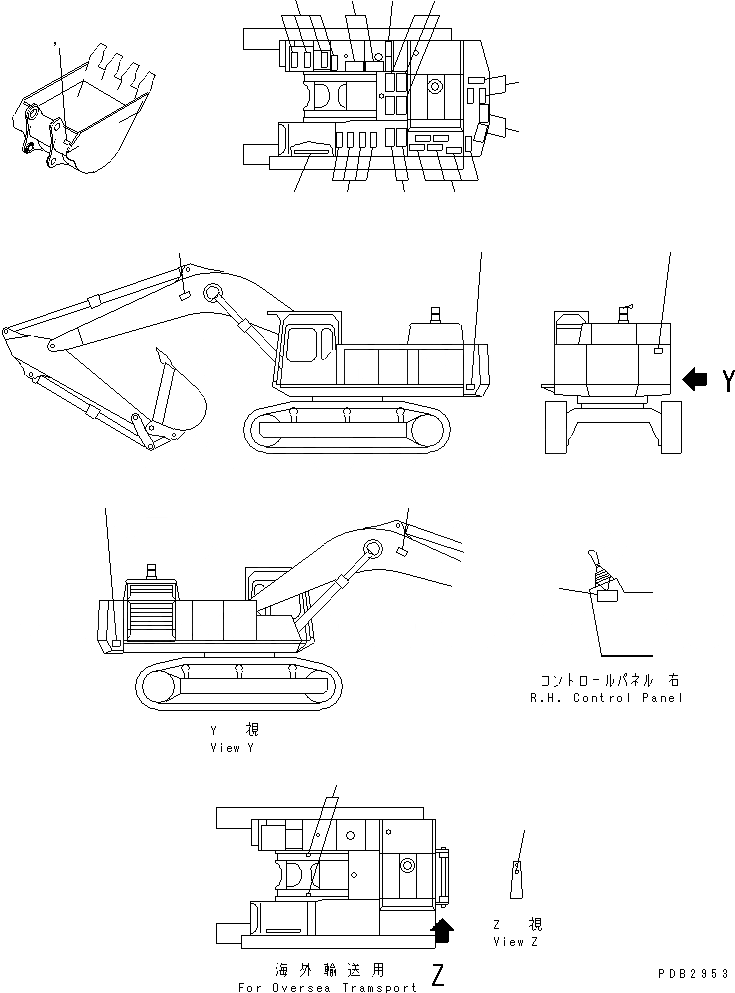 Y

コントロールパネル 右
R.H. Control Panel

Y 視
View Y

Z 視
View Z

海外輸送用
For Oversea Tramsport

Z

PDB2953