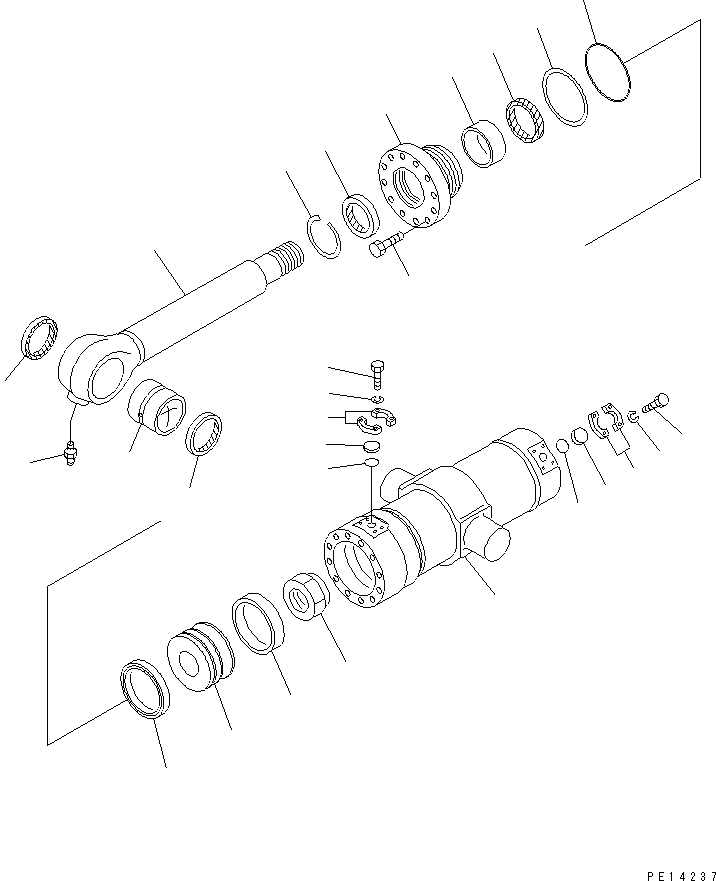 PE14237