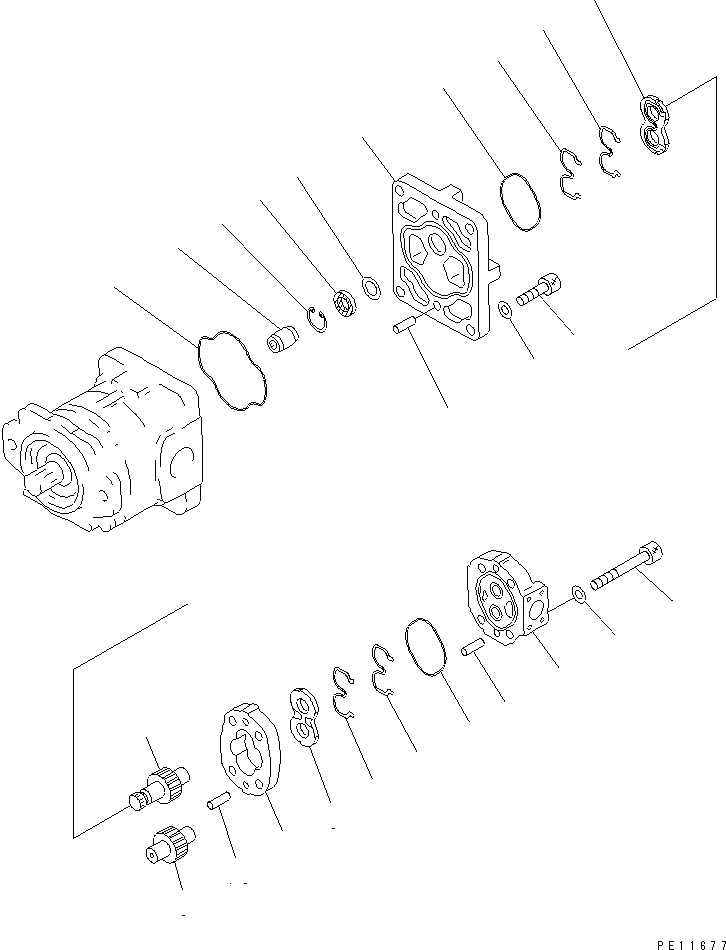 PE11677