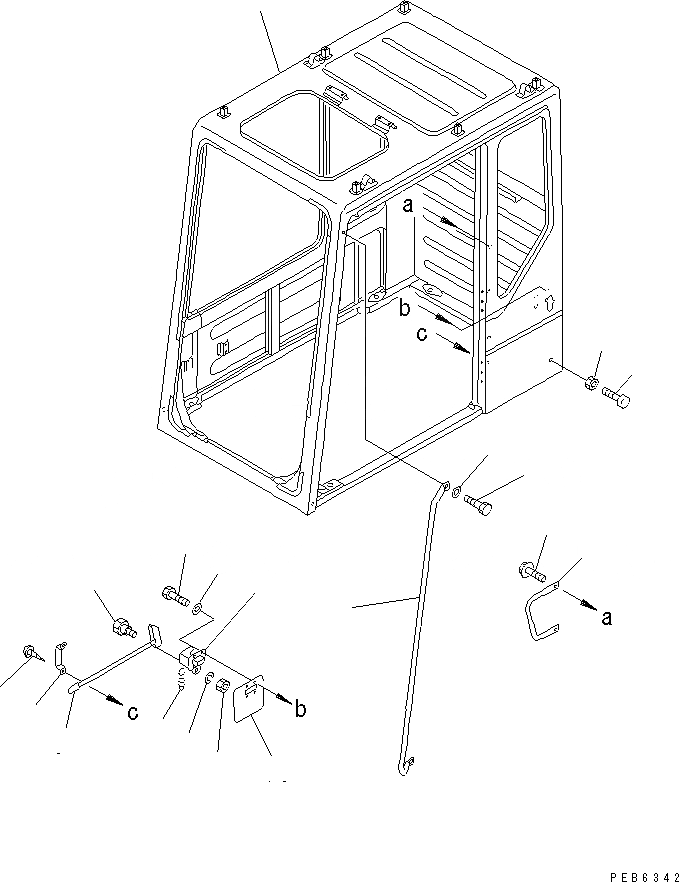 a
b
c
a
c
b
PEB6342