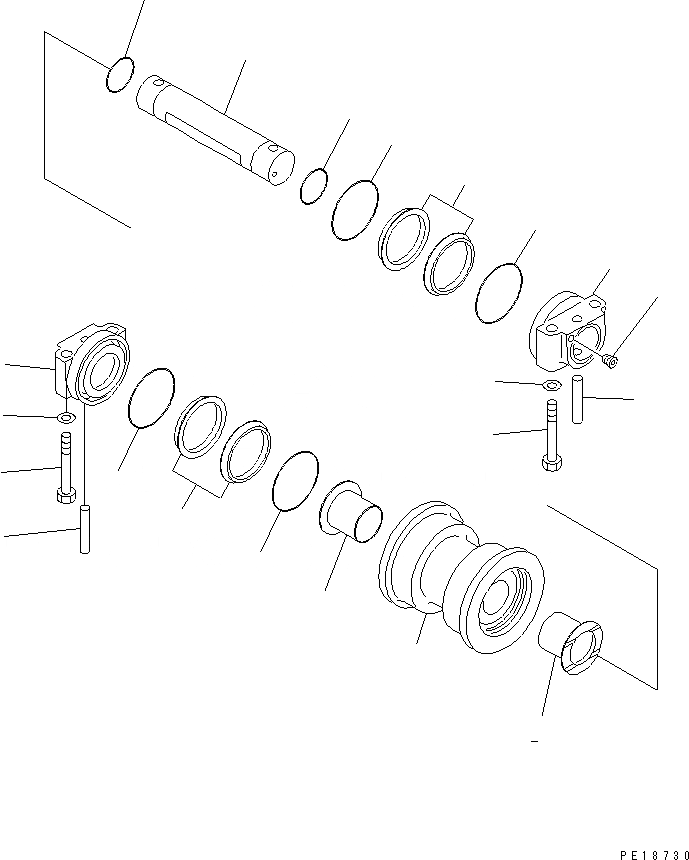 PE18730