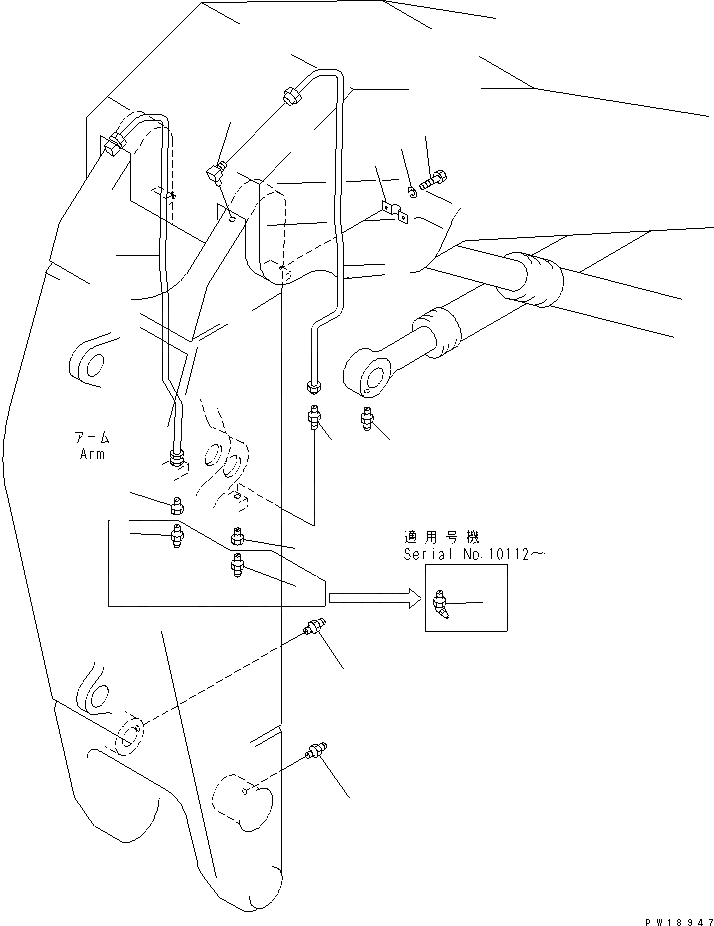 アーム
Arm

適用号機
Serial No.10112~

PW18947