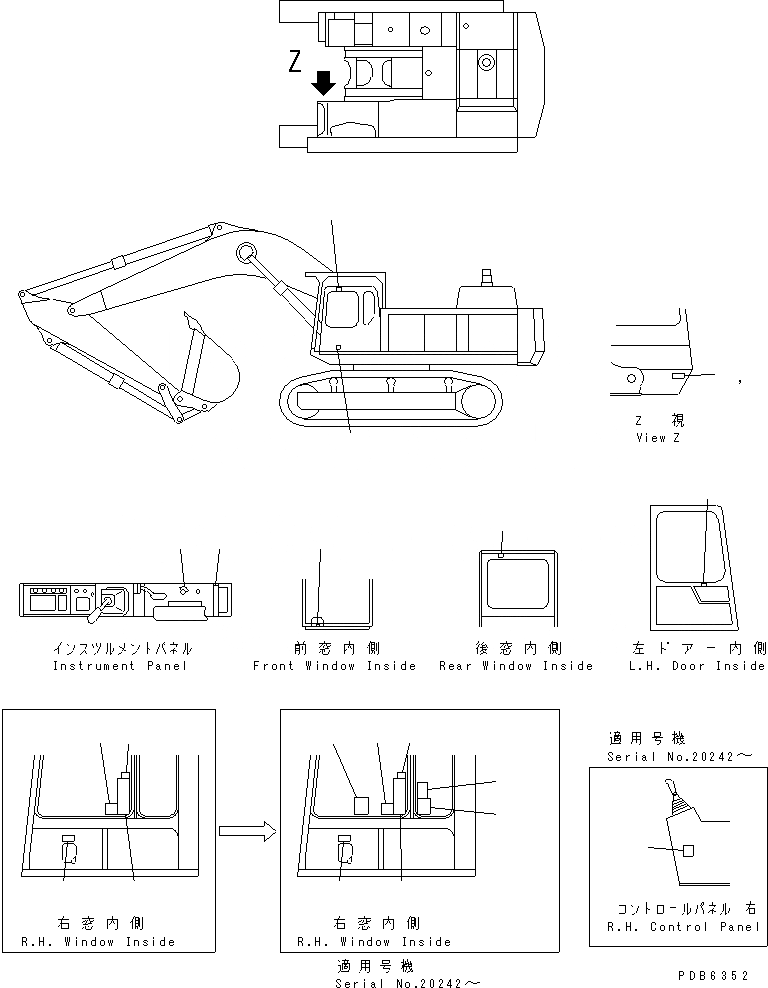 Z

Z 視
View Z

インスツルメントパネル
Instrument Panel

前窓内側
Front Window Inside

後窓内側
Rear Window Inside

左ドアー内側
L.H. Door Inside

右窓内側
R.H. Window Inside

右窓内側
R.H. Window Inside

適用号機
Serial No.20242～

適用号機
Serial No.20242～

コントロールパネル 右
R.H. Control Panel

PDB6352