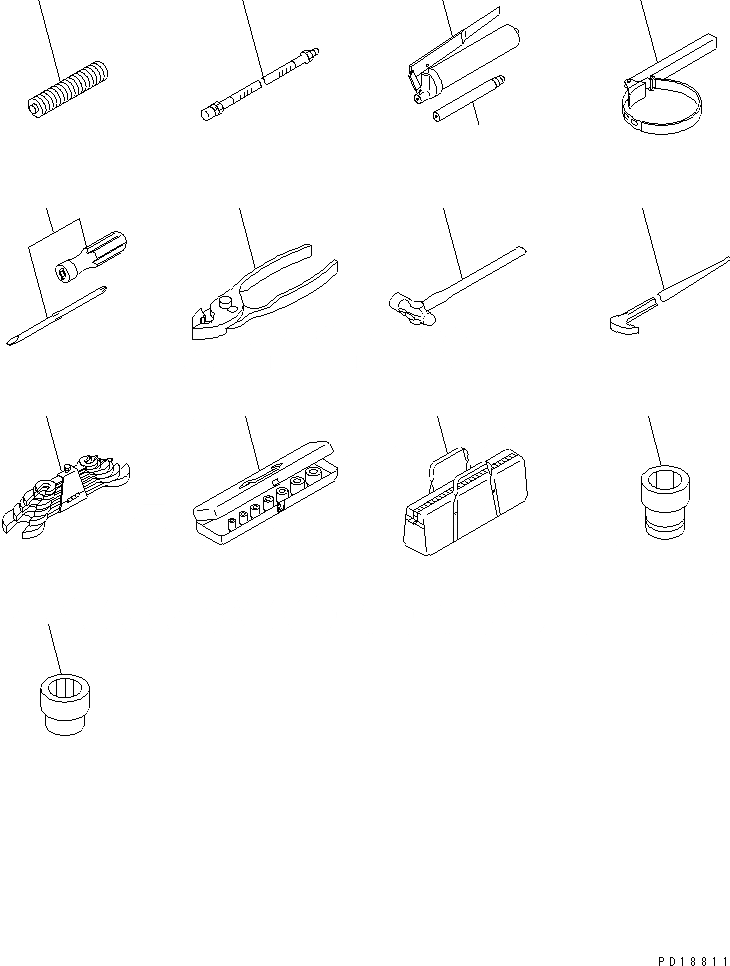 PD18811