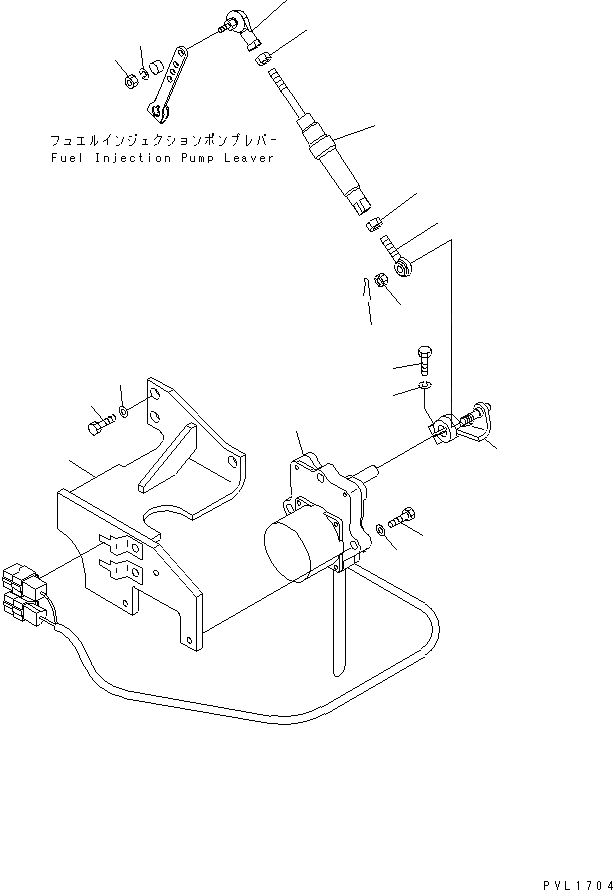 フュエルインジェクションポンプレバー
Fuel Injection Pump Leaver

PVL1704