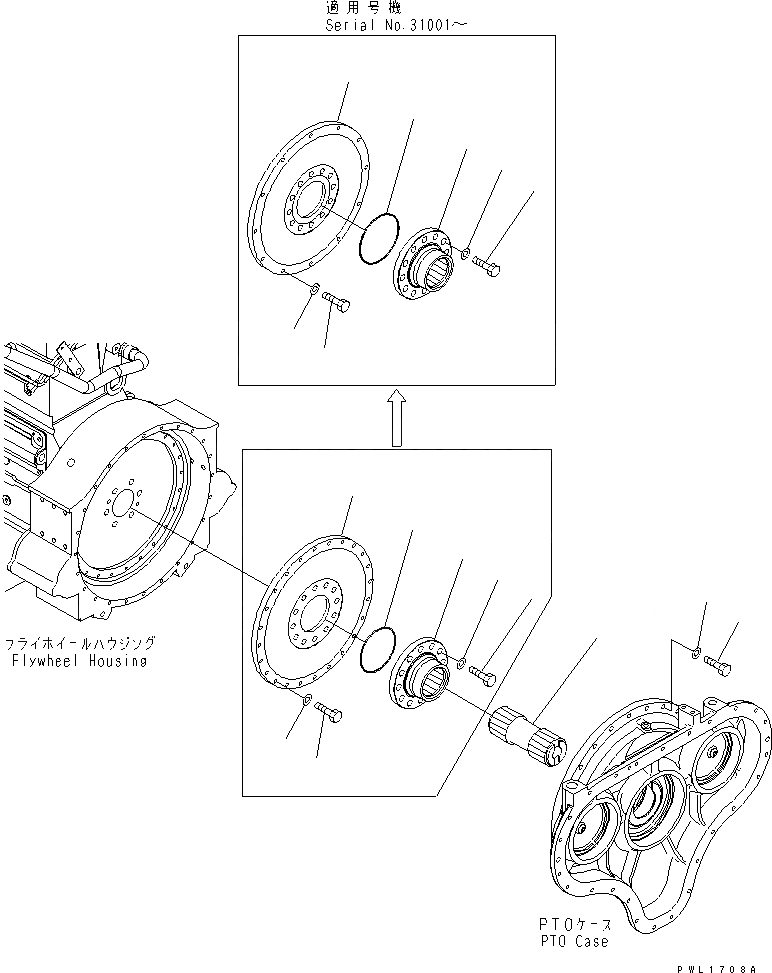 適用号機
Serial No.31001～

フライホイールハウジング
Flywheel Housing

PTOケース
PTO Case

PWL1708A