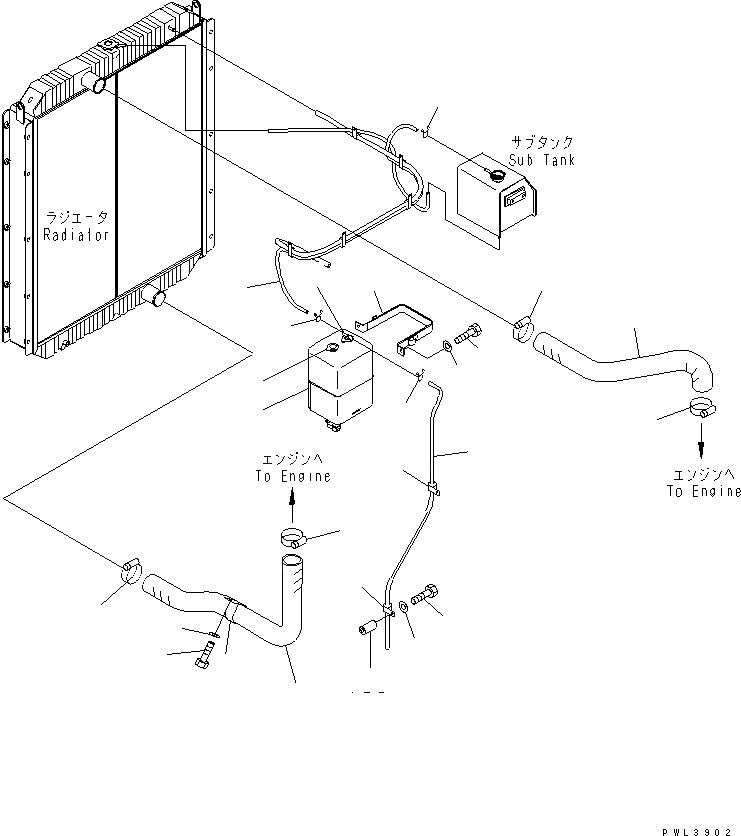 サブタンク
Sub Tank

ラジエータ
Radiator

エンジンへ
To Engine

エンジンへ
To Engine

PWL3902