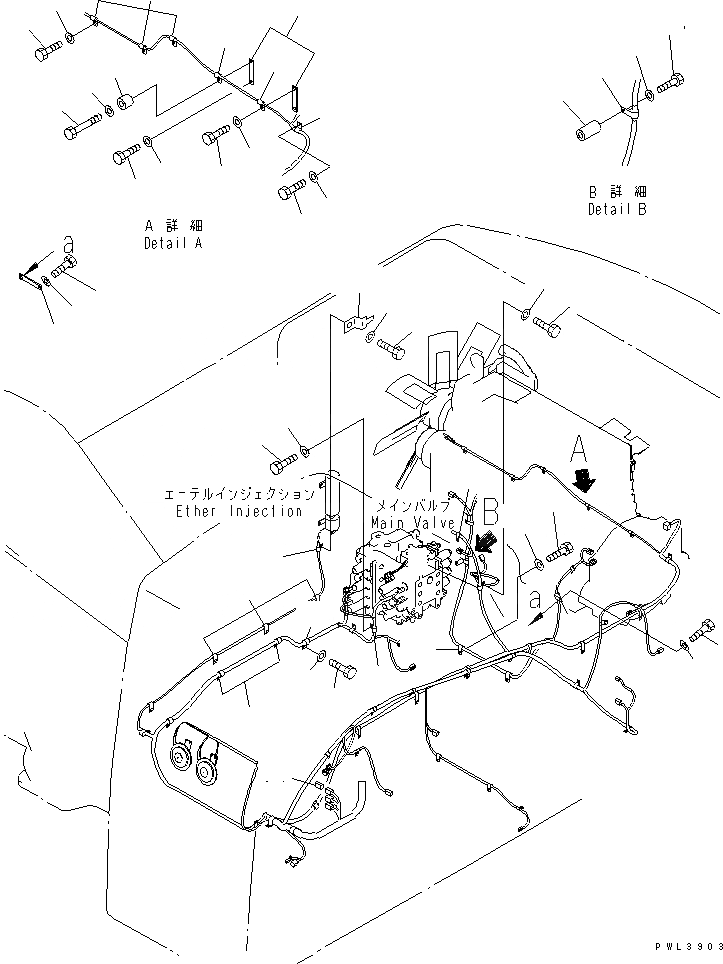 A 詳細
Detail A

B 詳細
Detail B

a

エーテルインジェクション
Ether Injection

メインバルブ
Main Valve

A

B

a

PWL3903