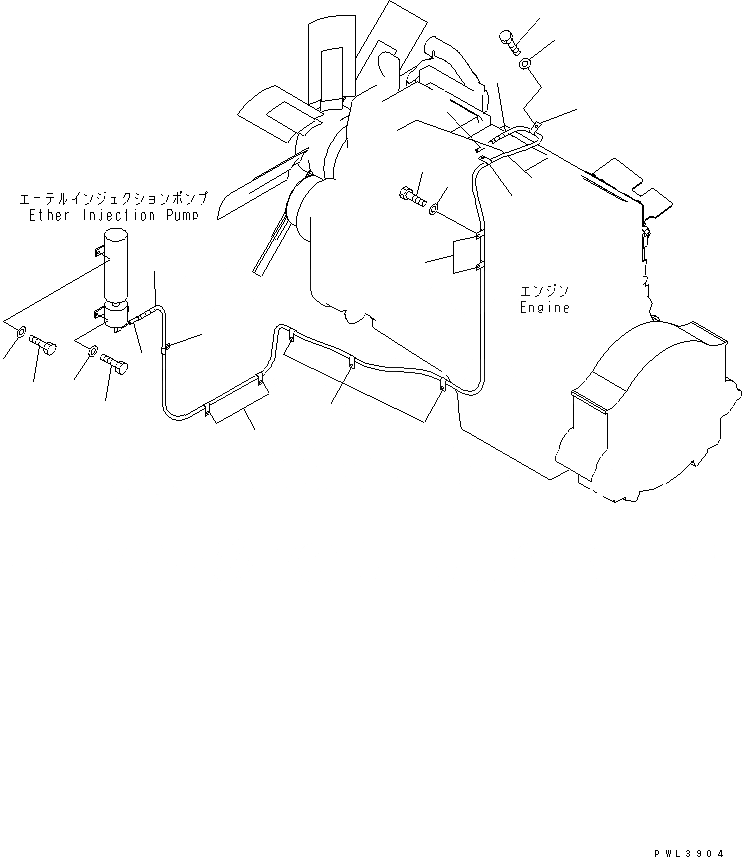 エーテルインジェクションポンプ
Ether Injection Pump

エンジン
Engine

PWL3904