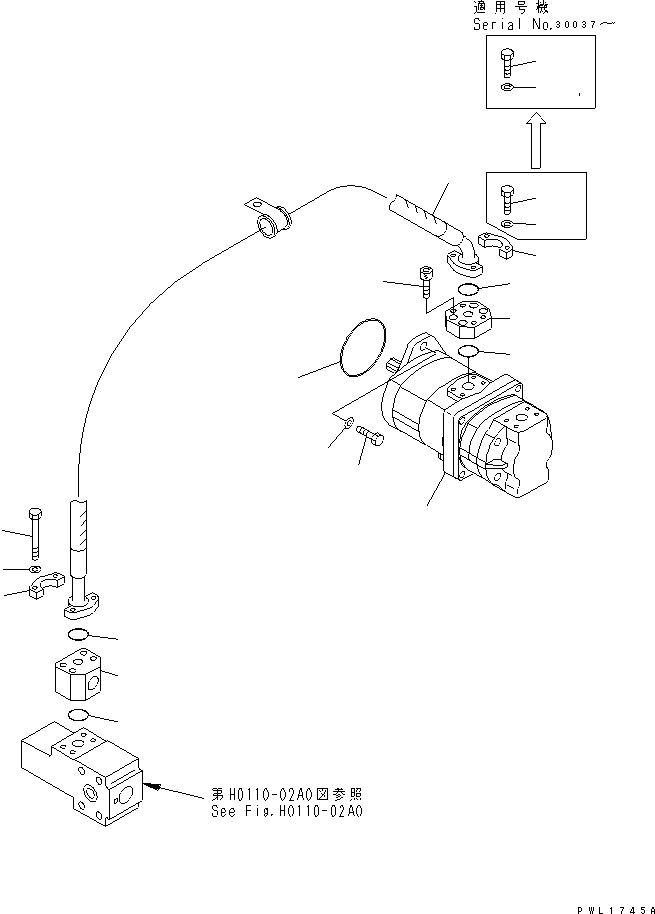 適用号機
Serial No.30037～

第H0110-02A0図参照
See Fig.H0110-02A0

PWL1745A