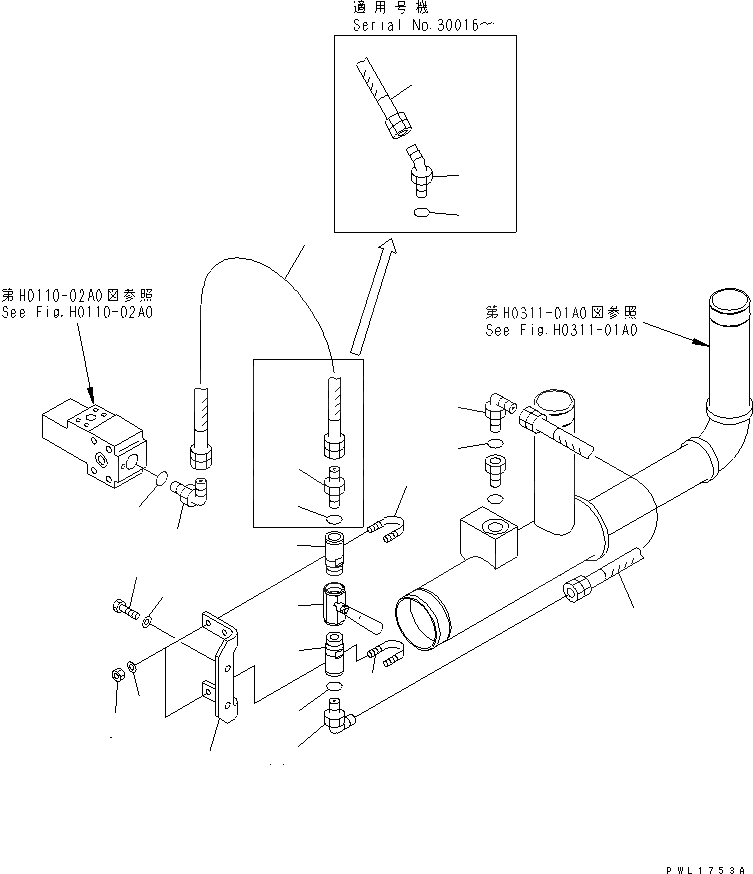 適用号機
Serial No.30016～

第H0110-02A0図参照
See Fig.H0110-02A0

第H0311-01A0図参照
See Fig.H0311-01A0

PWL1753A