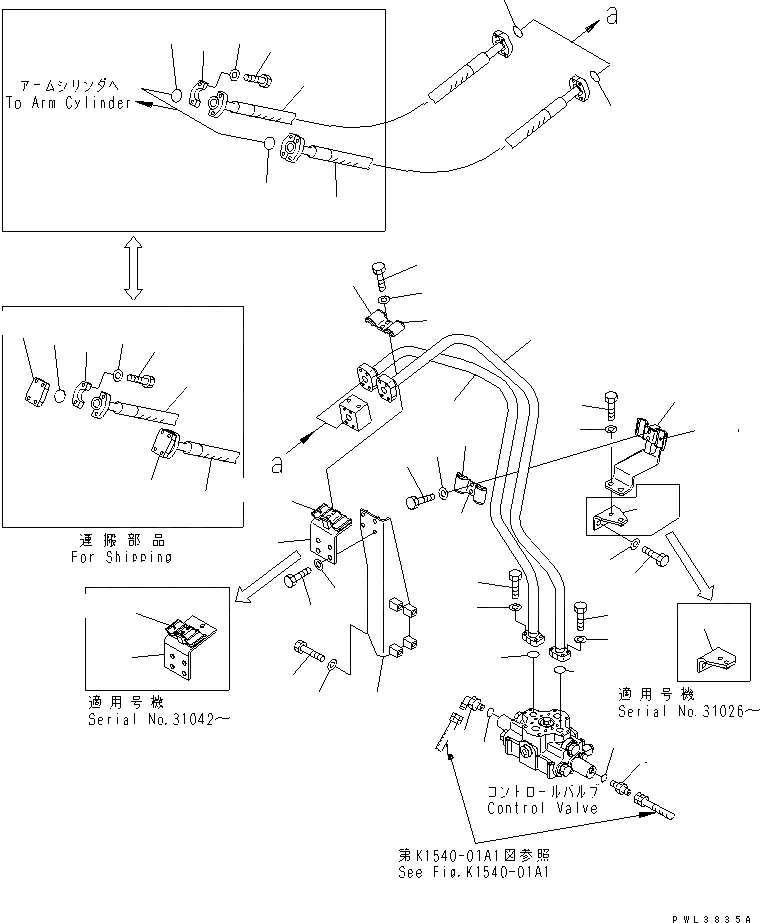 a

アームシリンダへ
To Arm Cylinder

a

運搬部品
For Shipping

適用号機
Serial No.31042～

適用号機
Serial No.31026～

コントロールバルブ
Control Valve

第K1540-01A1図参照
See Fig.K1540-01A1

PWL3835A