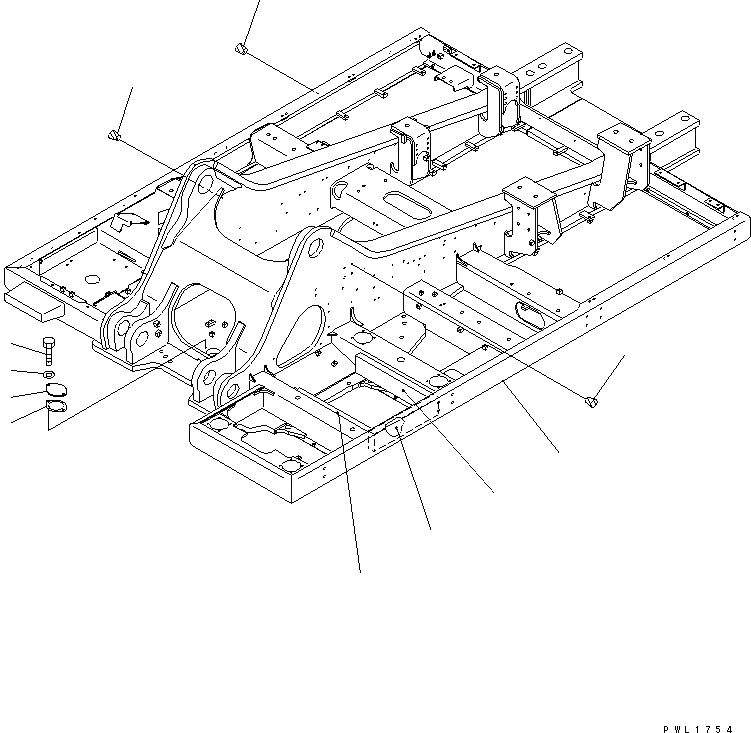 PWL1754