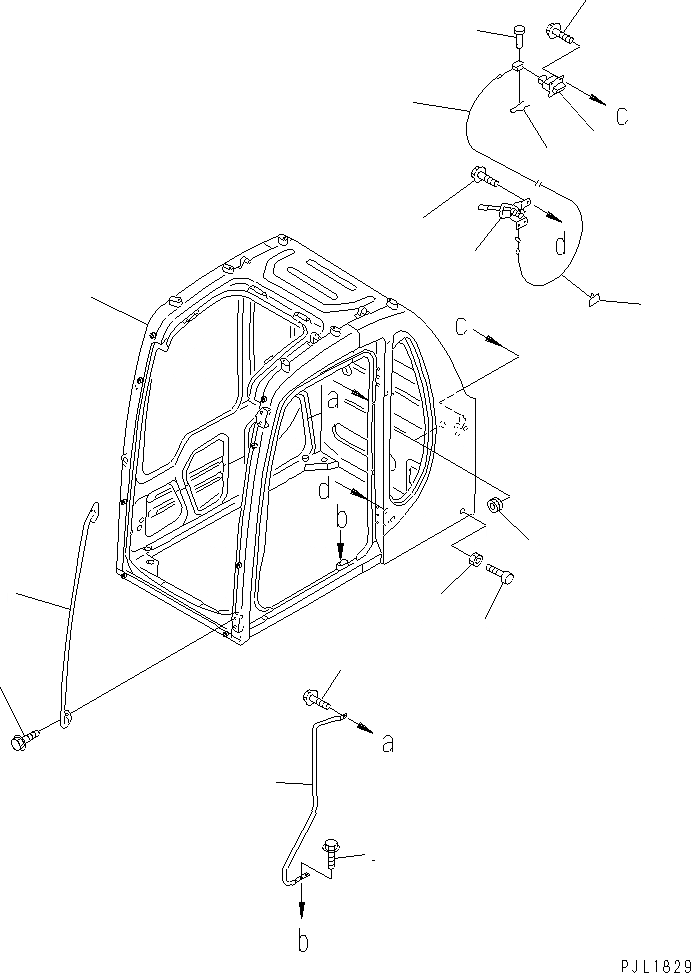 c
d
c
a
d
b
a
b
PJL1829