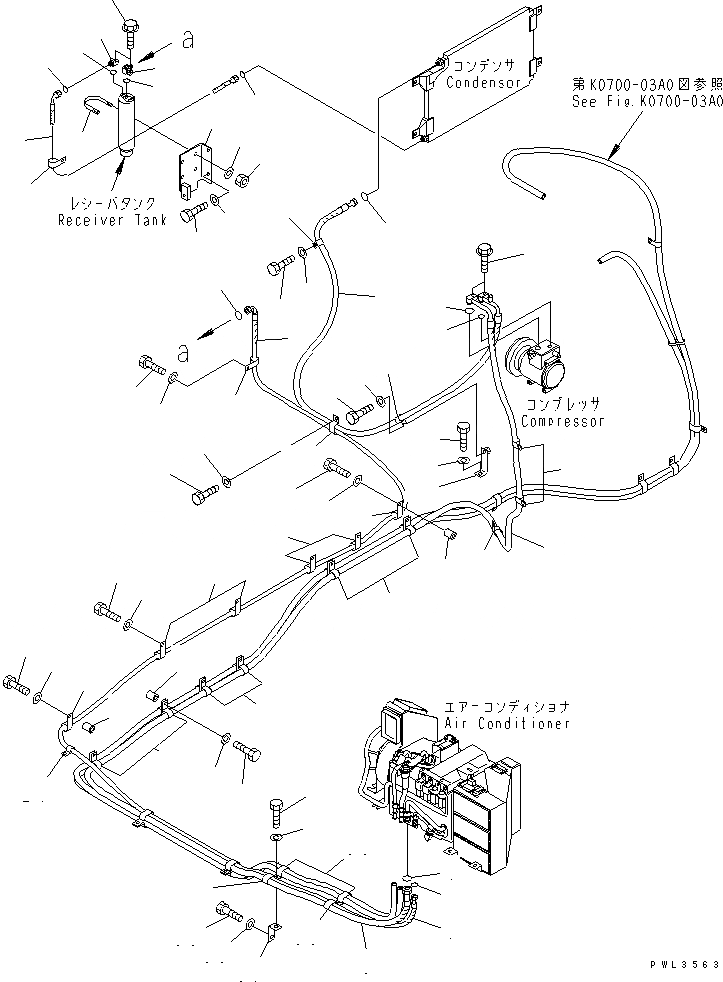 a

コンデンサ
Condensor

第K0700-03A0図参照
See Fig.K0700-03A0

レシーバタンク
Receiver Tank

a

コンプレッサ
Compressor

エアーコンディショナ
Air Conditioner

PWL3563