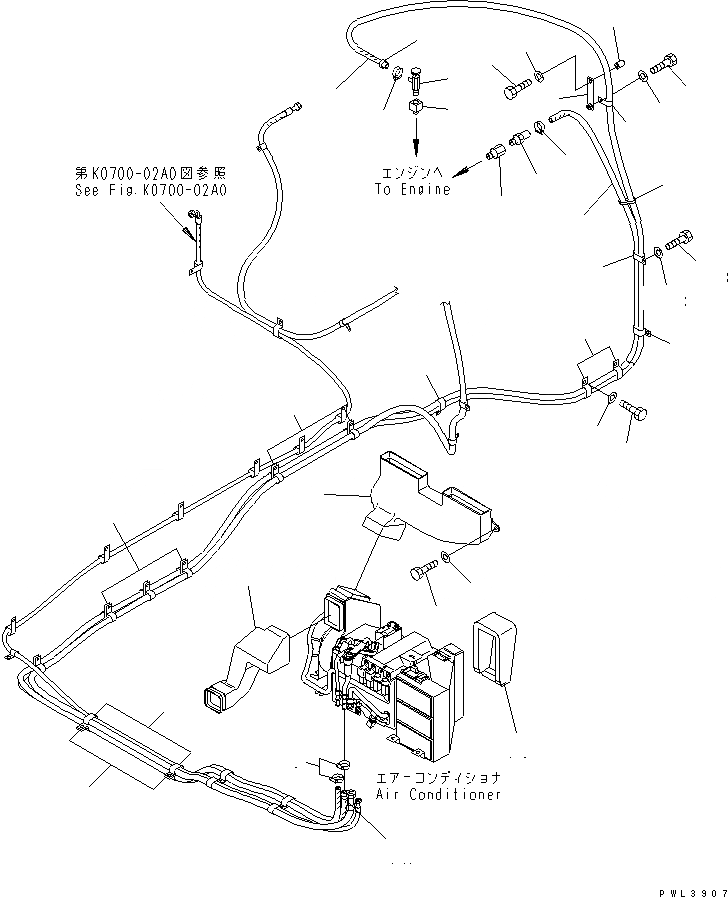 第K0700-02A0図参照
See Fig.K0700-02A0

エンジンへ
To Engine

エアーコンディショナ
Air Conditioner

PWL3907