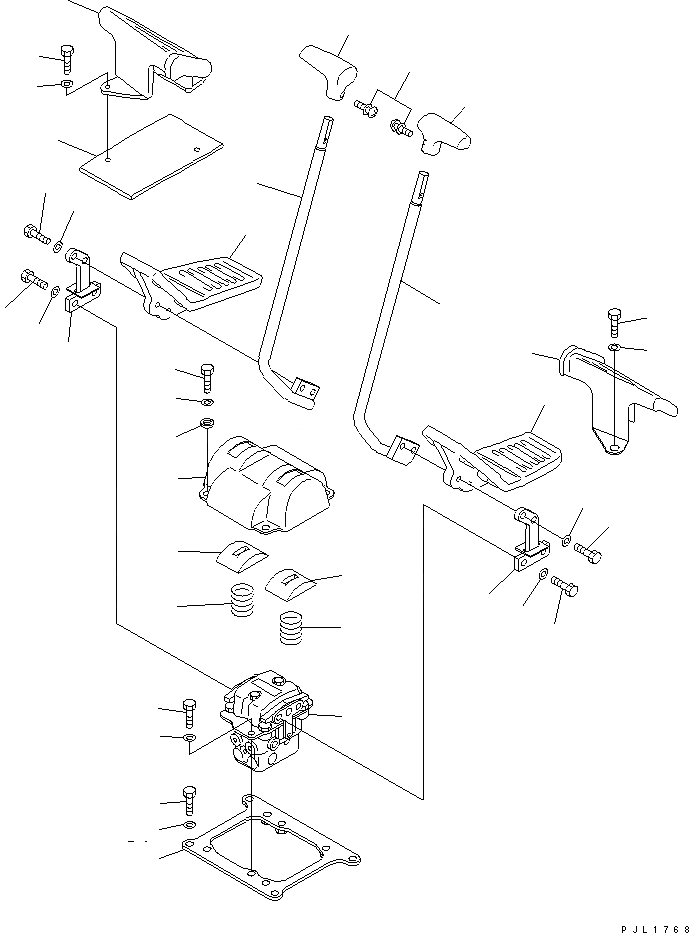 PJL1768