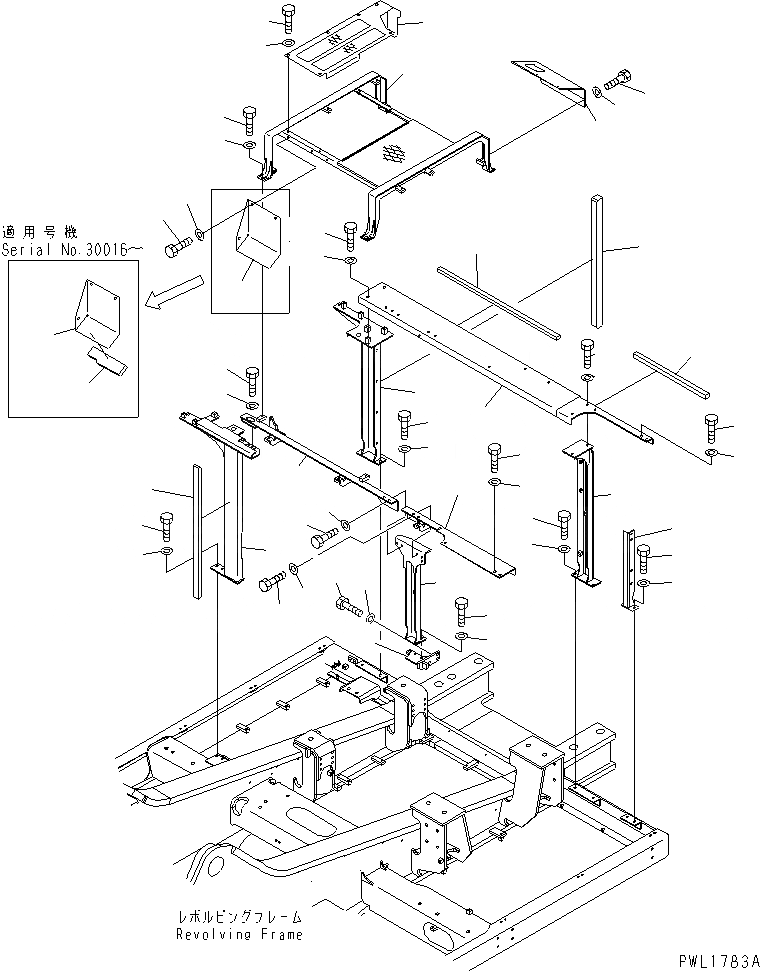 適用号機
Serial No.30016～

レボルビングフレーム
Revolving Frame

PWL1783A