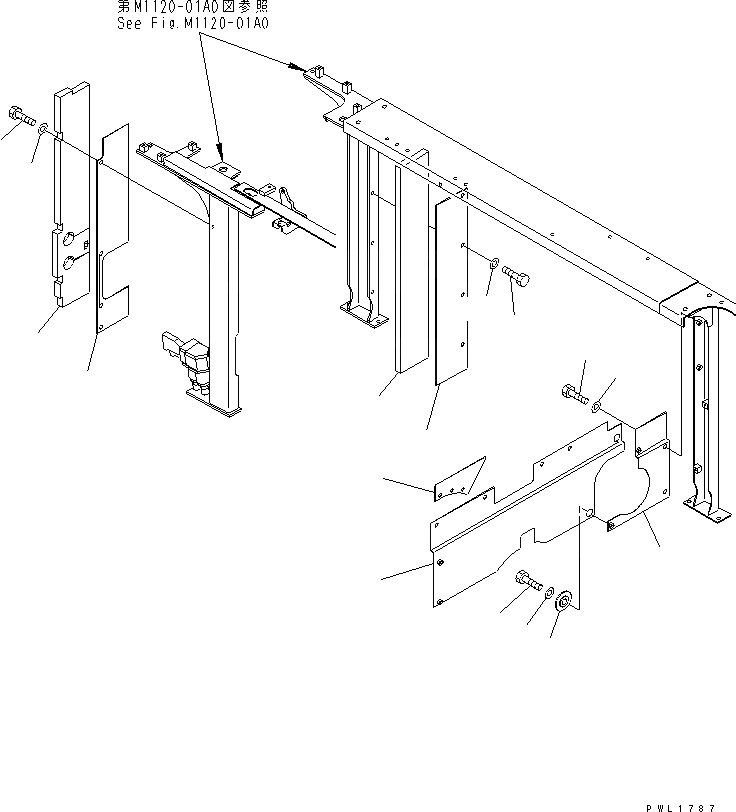 第M1120-01A0図参照
See Fig.M1120-01A0

PWL1787