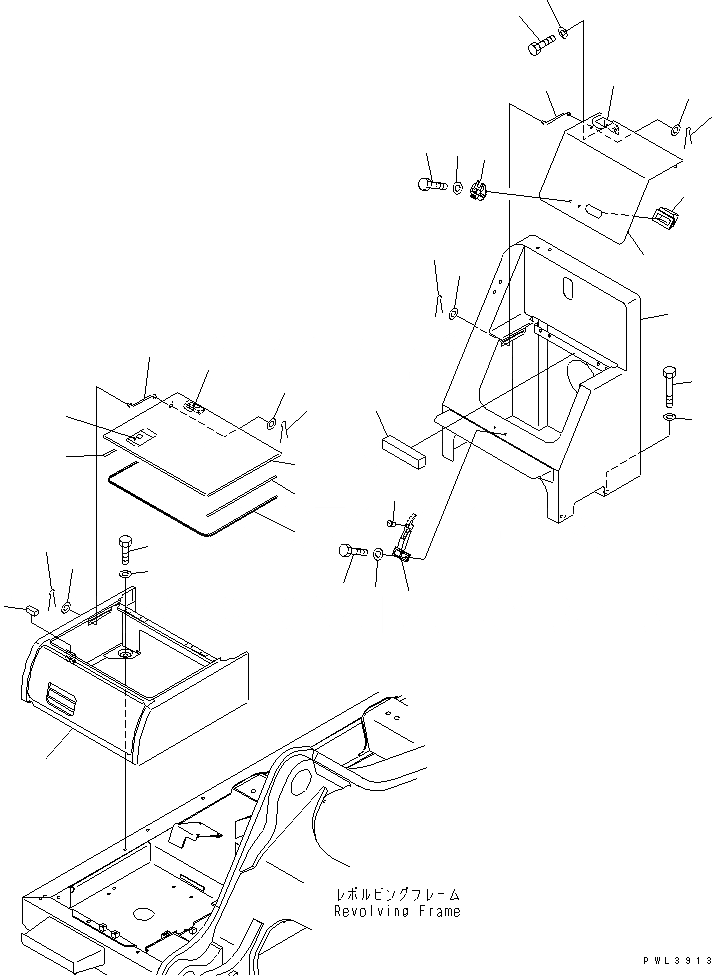 レボルビングフレーム
Revolving Frame

PWL3913