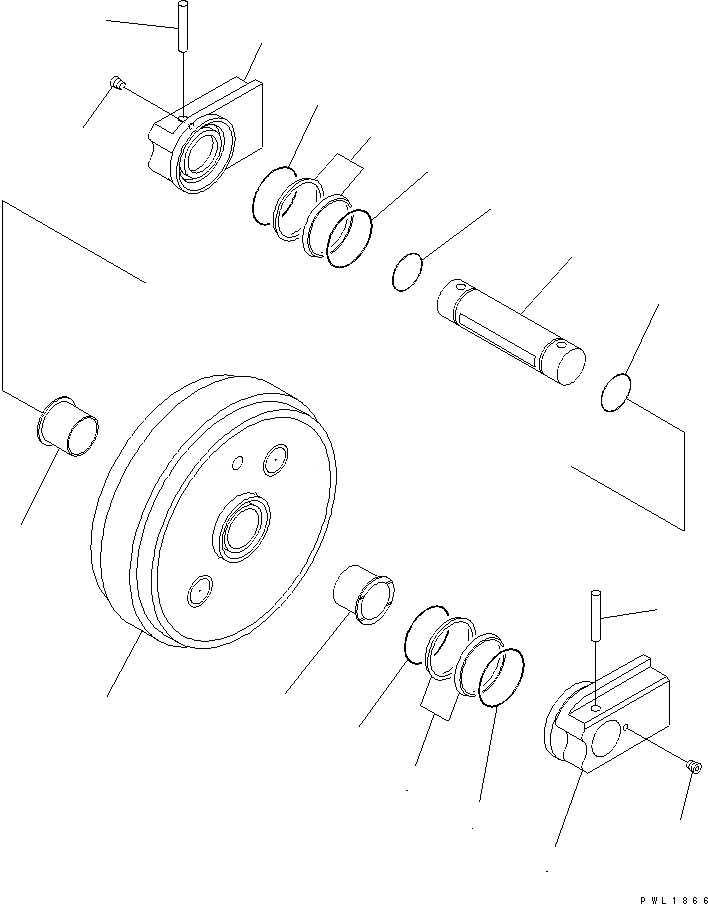 PWL1866