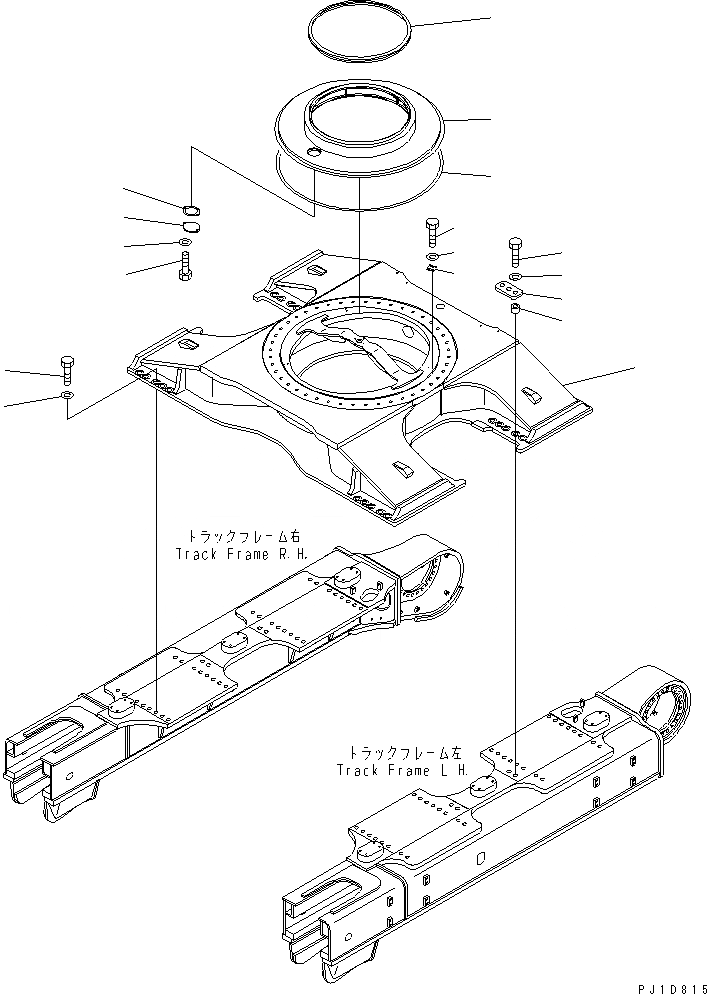 トラックフレーム右
Track Frame R.H.

トラックフレーム左
Track Frame L.H.

PJ1D815