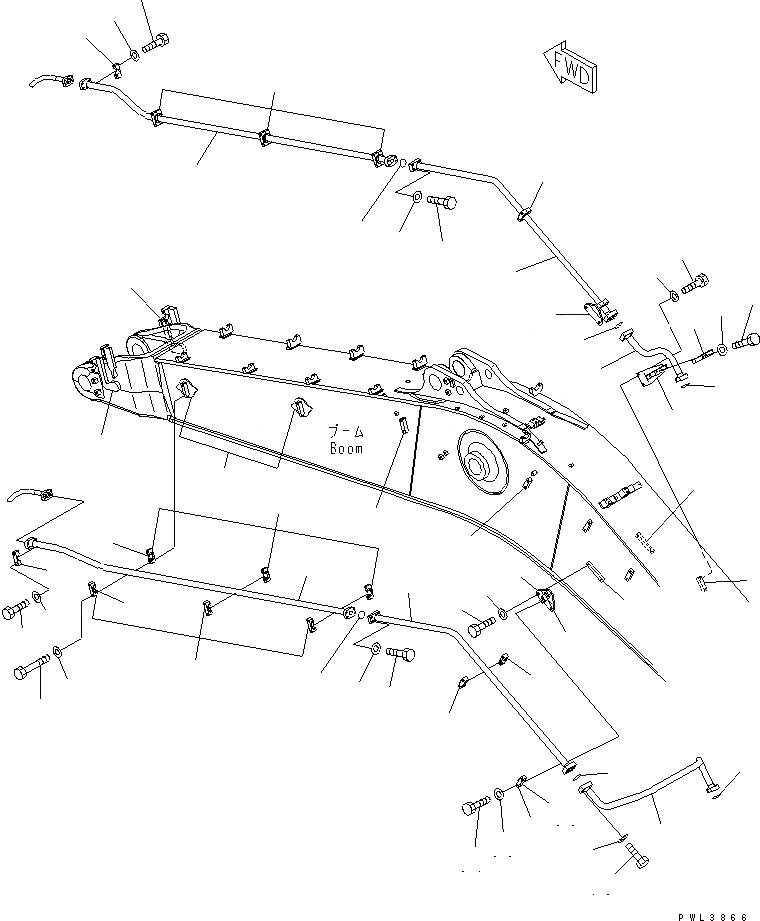 FWD

ブーム
Boom

PWL3866