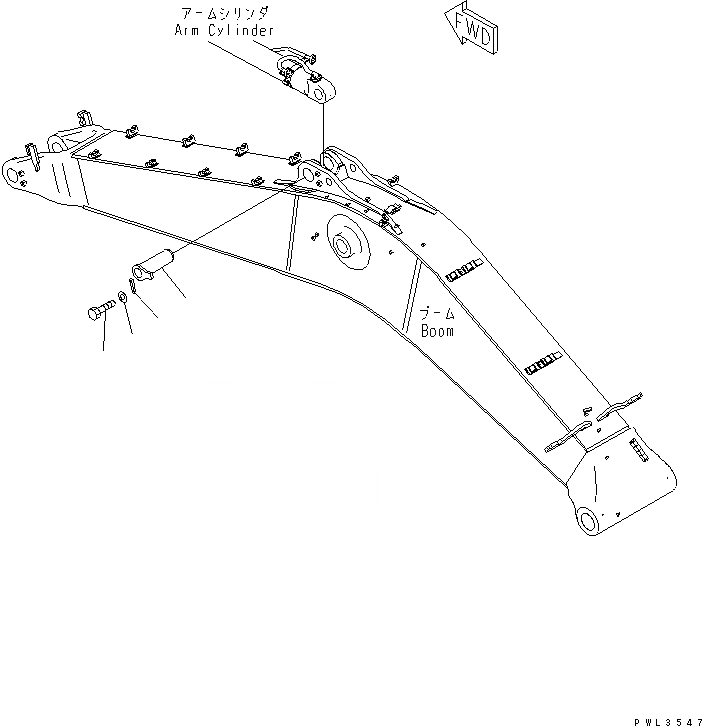 アームシリンダ
Arm Cylinder

FWD

ブーム
Boom

PWL3547