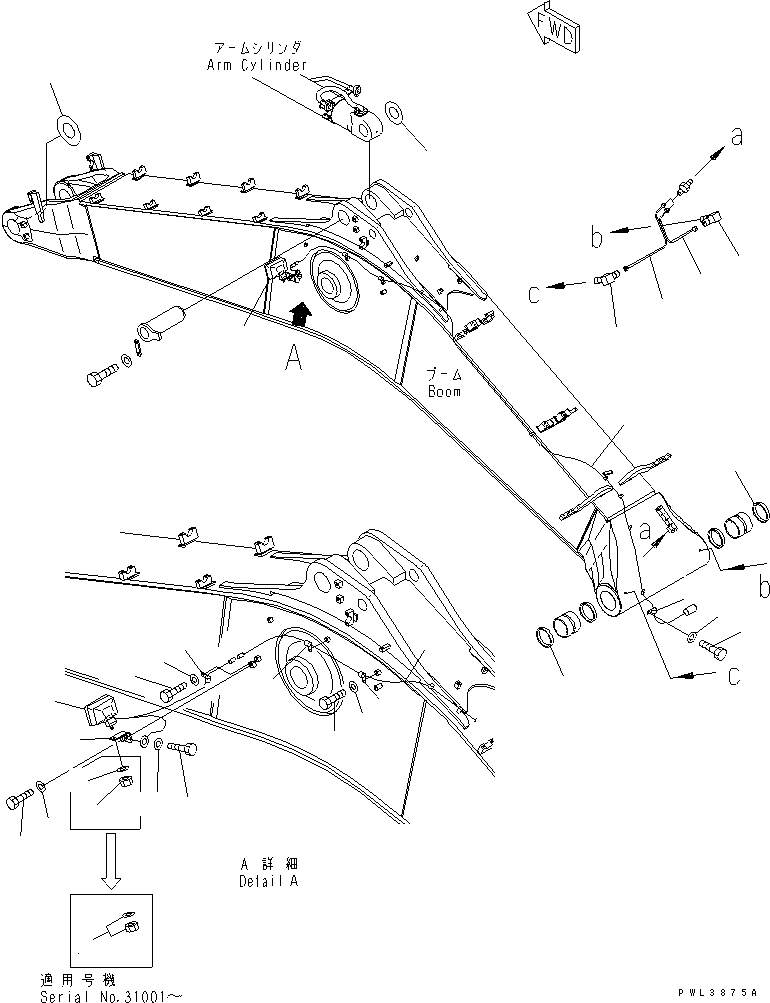 FWD

アームシリンダ
Arm Cylinder

a

b

c

A

ブーム
Boom

a

b

c

A 詳細
Detail A

適用号機
Serial No.31001～

PWL3875A