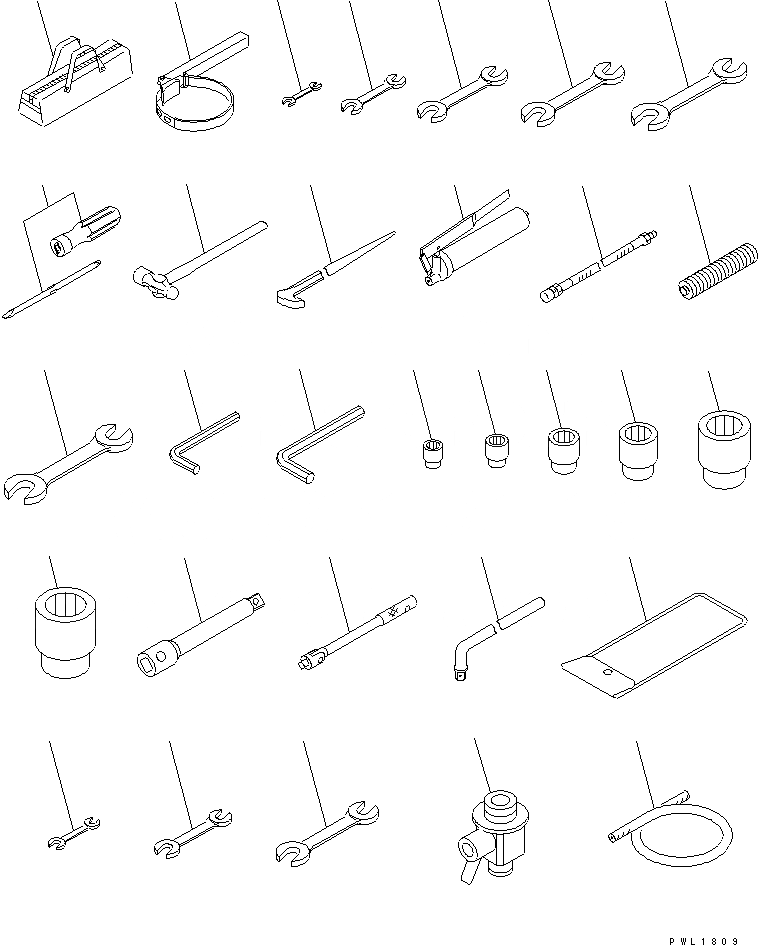 PWL1809