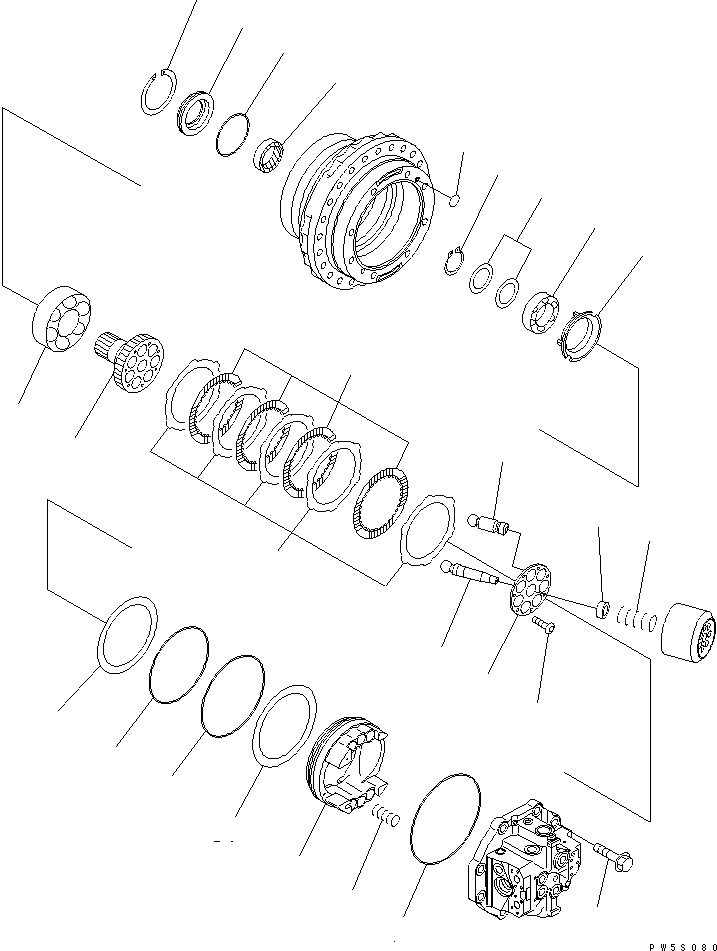 PW5S080