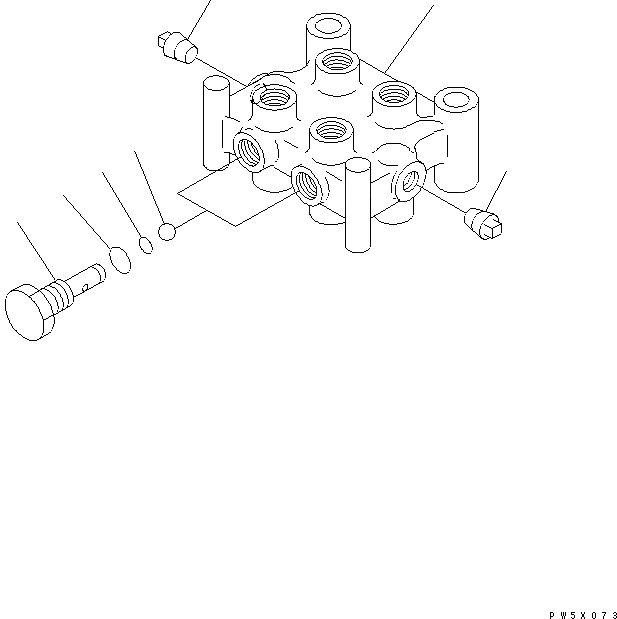 PW5X073