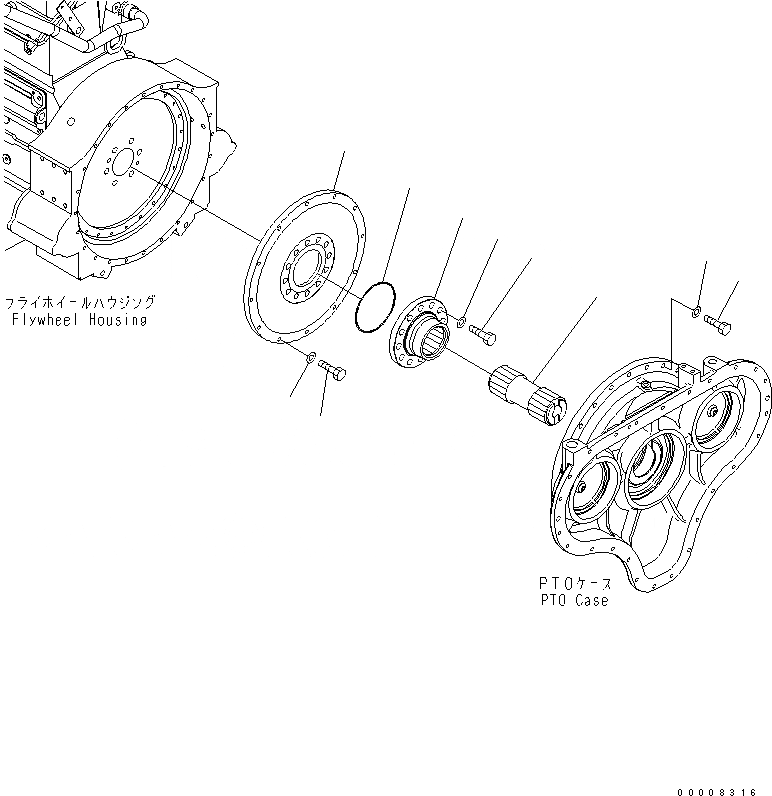 フライホイールハウジング
Flywheel Housing

PTOケース
PTO Case

00008316