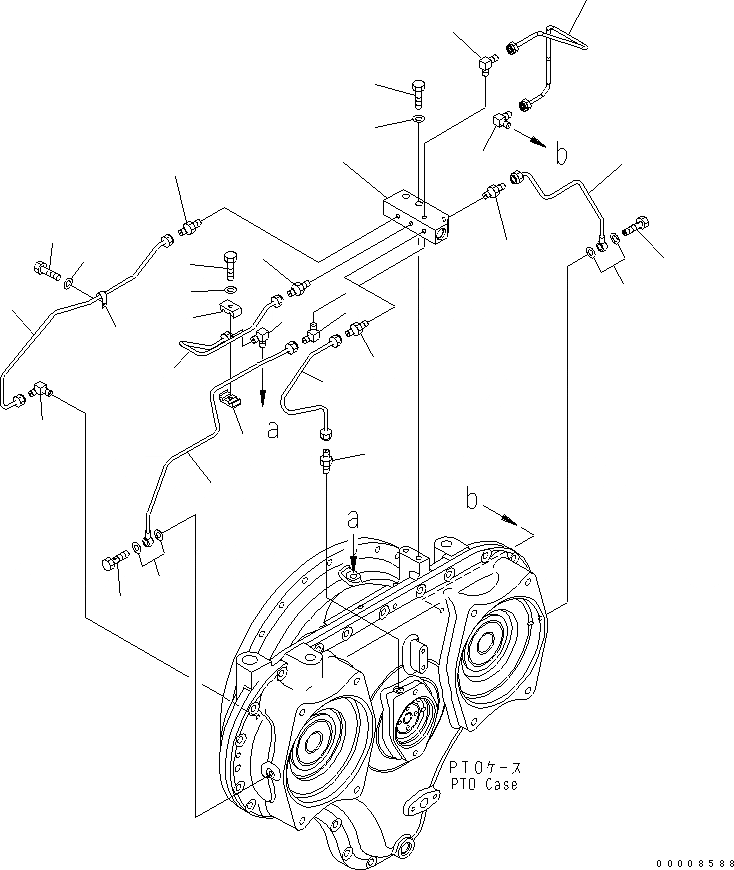 b

a

a

b

PTOケース
PTO Case

00008588