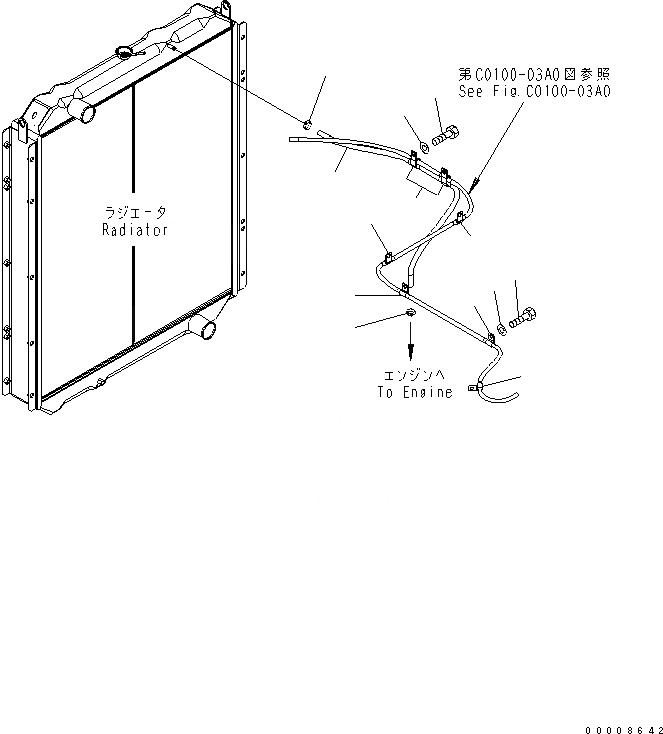 第C0100-03A0図参照
See Fig.C0100-03A0

ラジエータ
Radiator

エンジンへ
To Engine

00008642