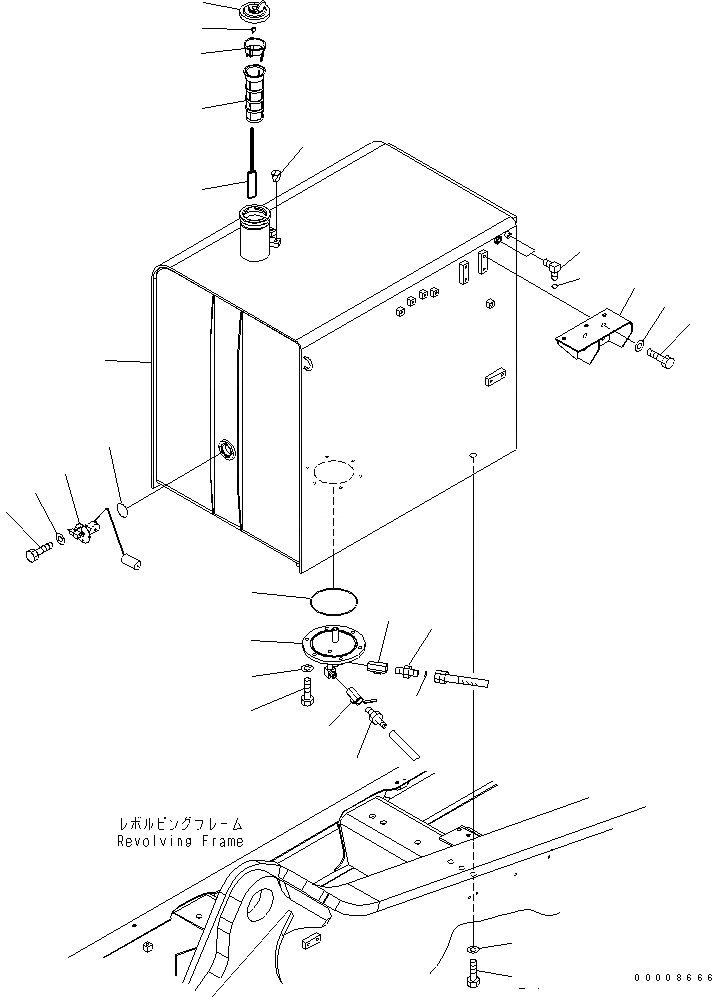 レボルビングフレーム
Revolving Frame

00008666