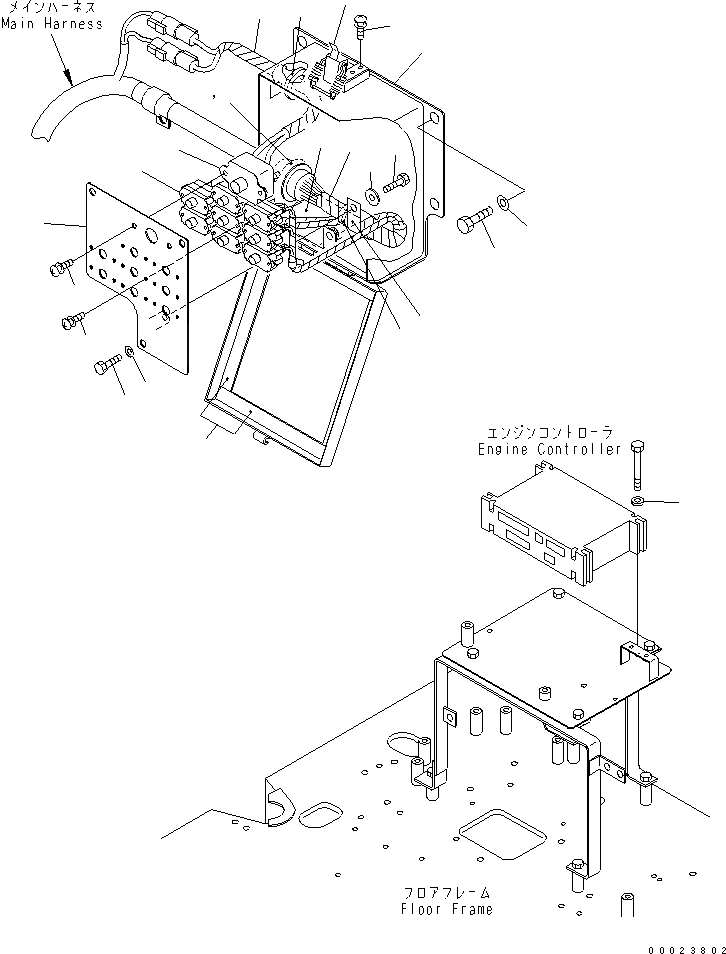 メインハーネス
Main Harness

エンジンコントローラ
Engine Controller

フロアフレーム
Floor Frame

00023802