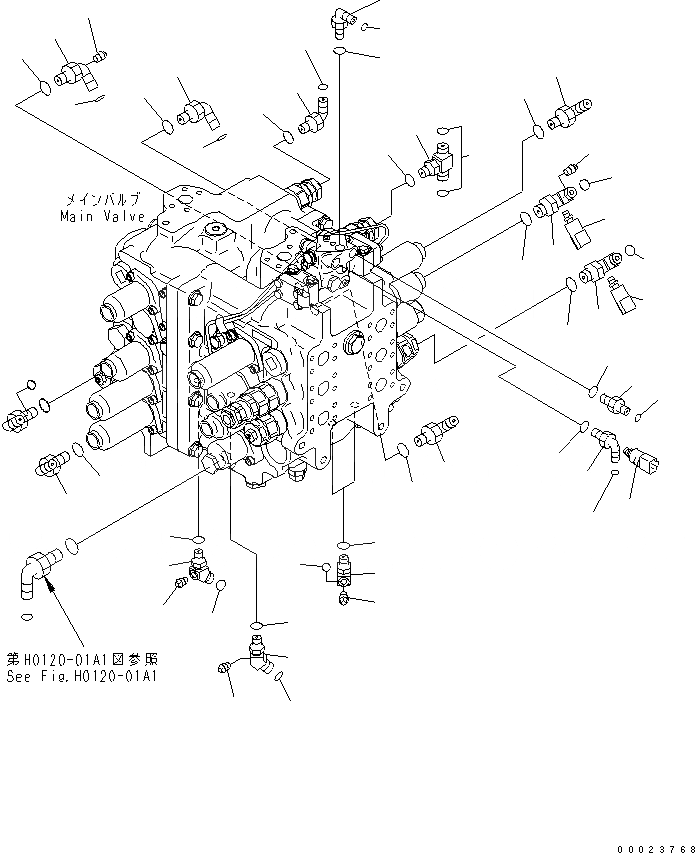 メインバルブ
Main Valve

第H0120-01A1図参照
See Fig.H0120-01A1

00023768