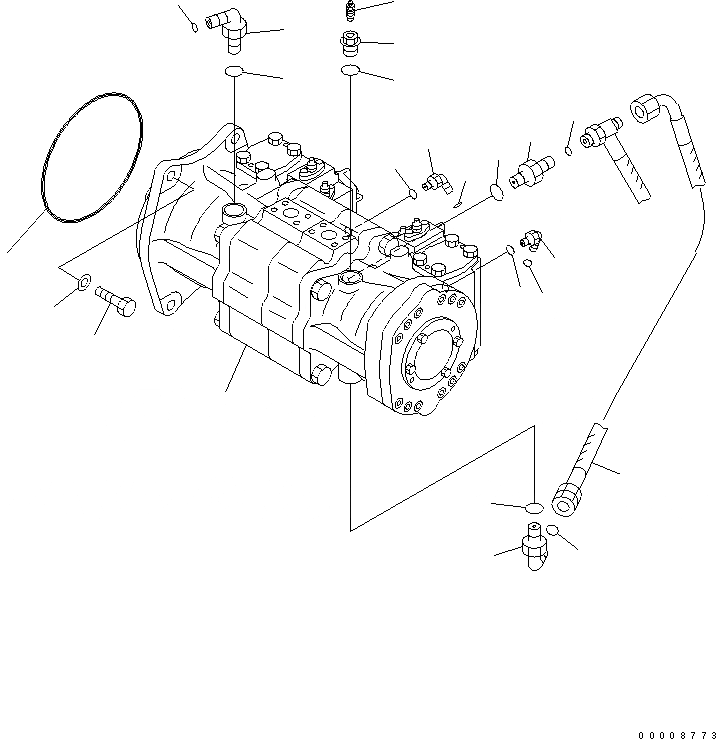 00008773