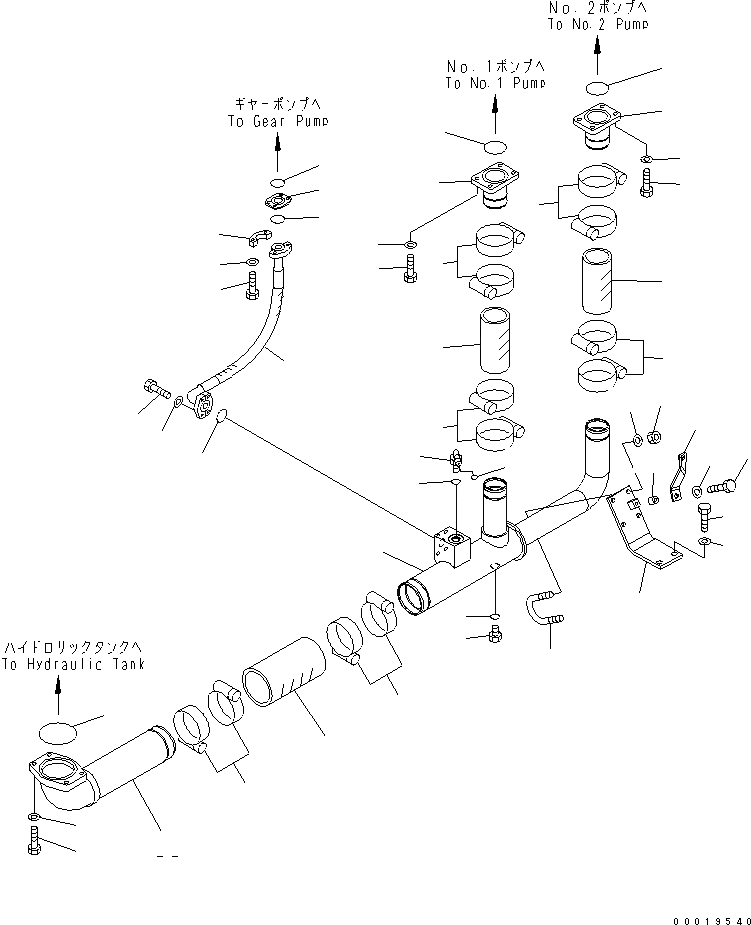 No. 2ポンプへ
To No. 2 Pump

No. 1ポンプへ
To No. 1 Pump

ギヤーポンプへ
To Gear Pump

ハイドロリックタンクへ
To Hydraulic Tank

00019540