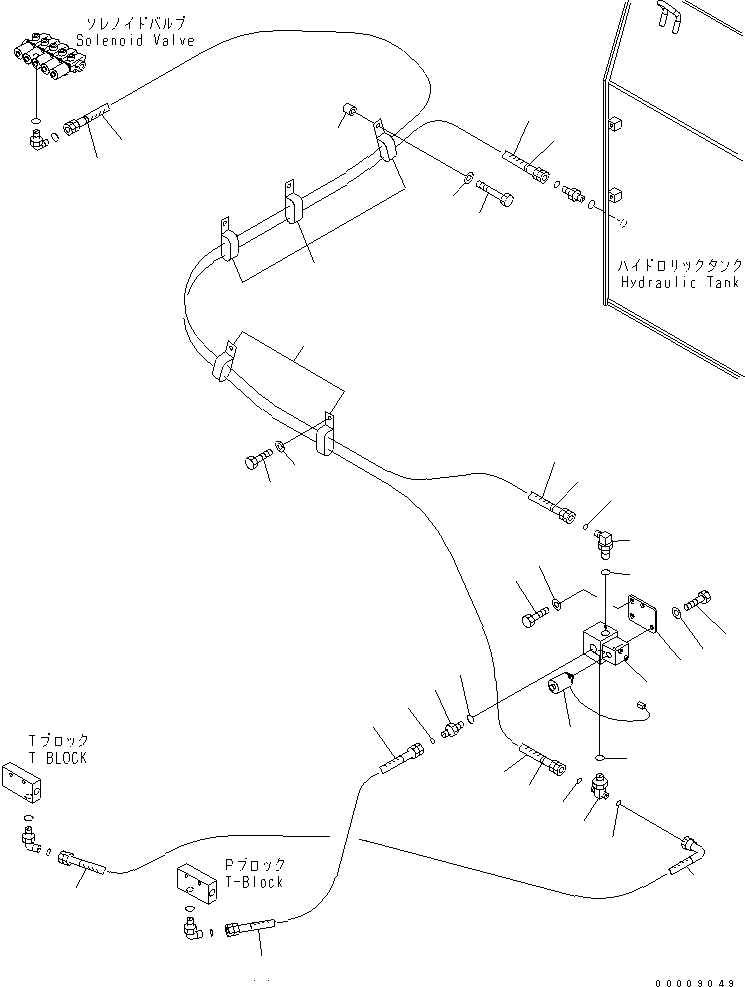 ソレノイドバルブ
Solenoid Valve

ハイドロリックタンク
Hydraulic Tank

Tブロック
T BLOCK

Pブロック
T-Block

00009049