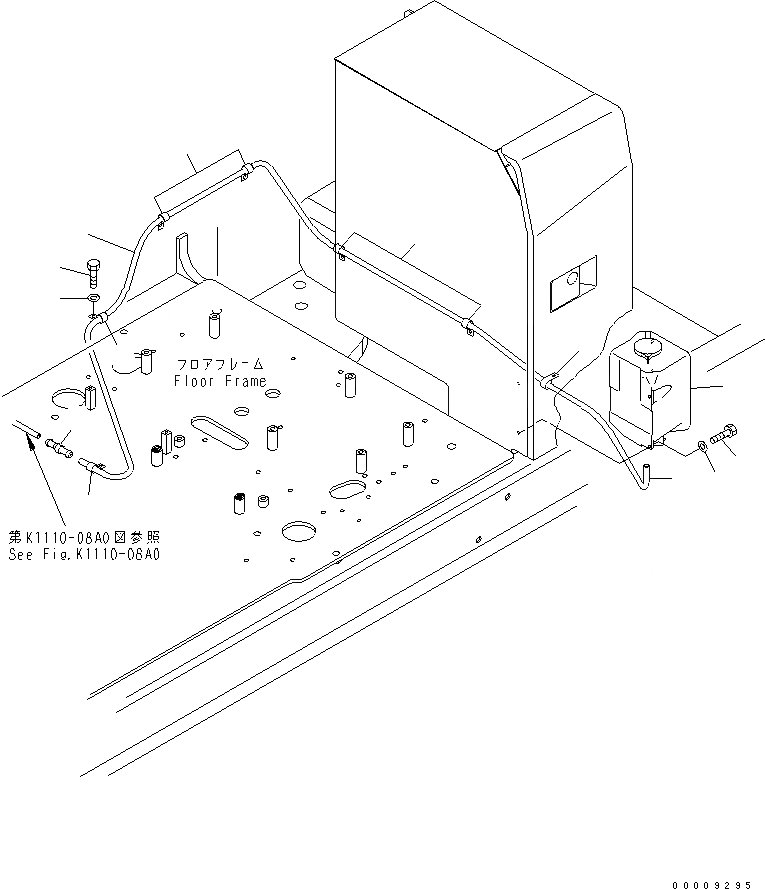 フロアフレーム
Floor Frame

第K1110-08A0図参照
See Fig.K1110-08A0

00009295