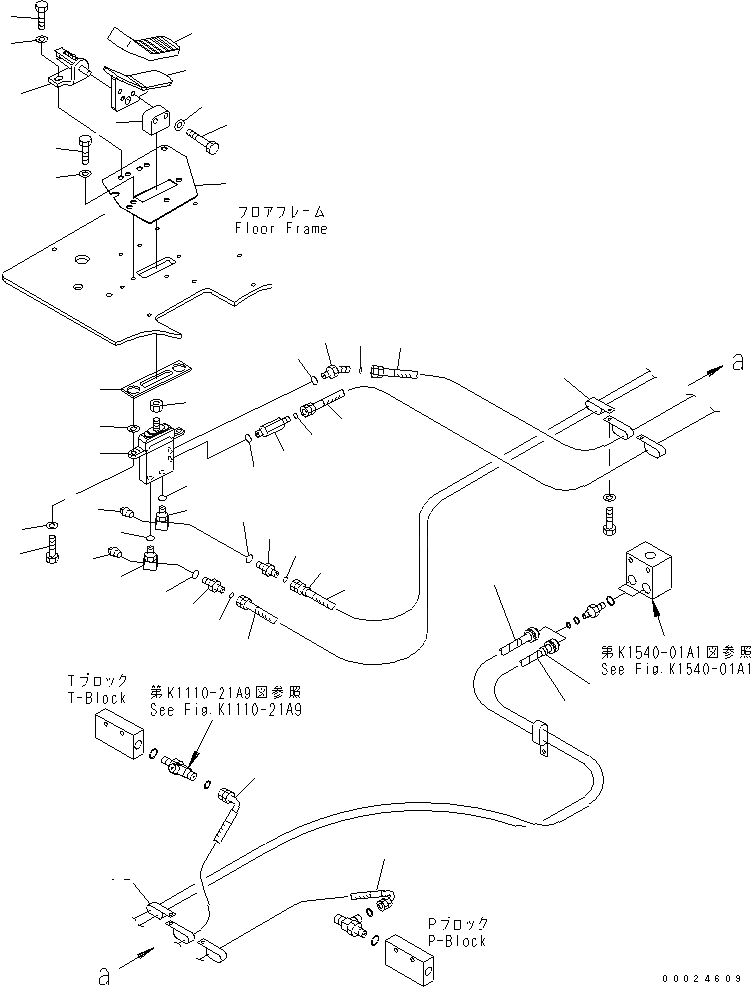 フロアフレーム
Floor Frame

a

第K1540-01A1図参照
See Fig.K1540-01A1

Tブロック
T-Block

第K1110-21A9図参照
See Fig.K1110-21A9

Pブロック
P-Block

a

00024609