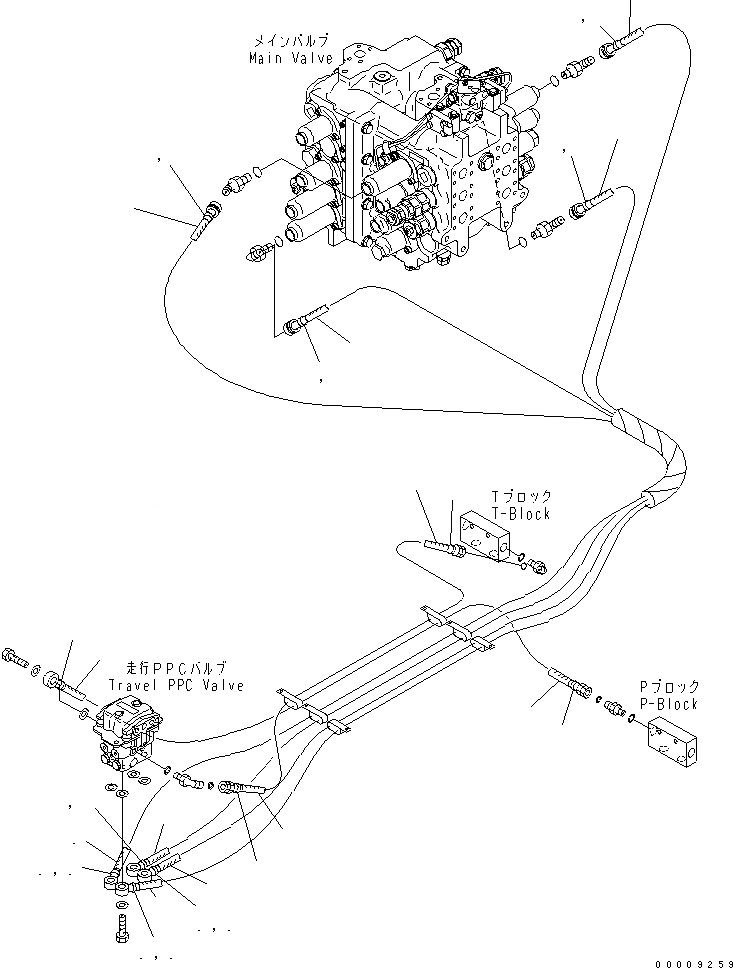 メインバルブ
Main Valve

Tブロック
T-Block

走行PPCバルブ
Travel PPC Valve

Pブロック
P-Block

00009259