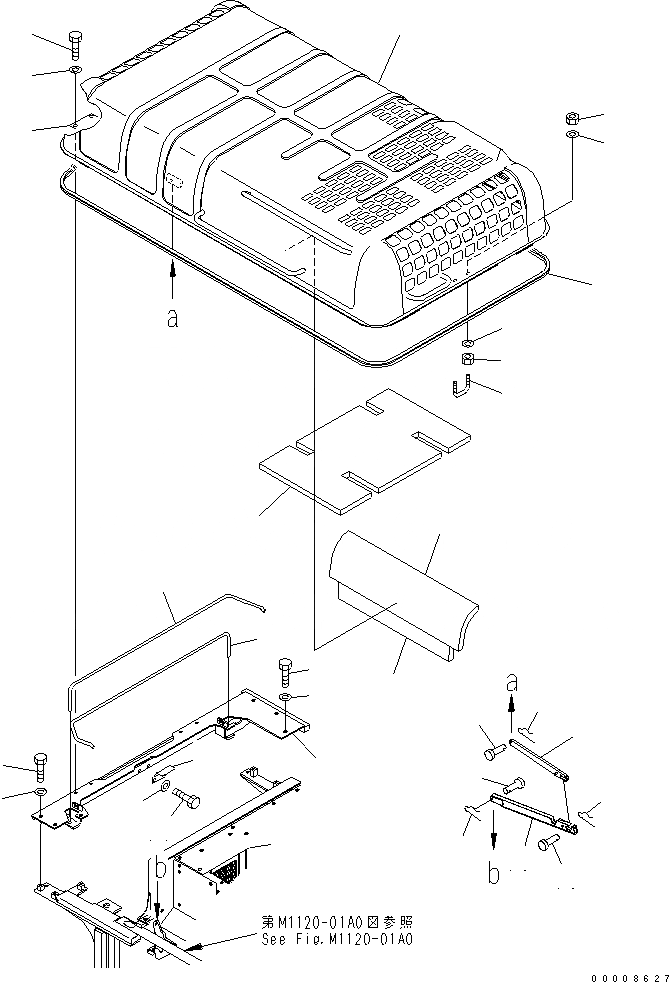 a

a

b

b

第M1120-01A0図参照
See Fig.M1120-01A0

00008627