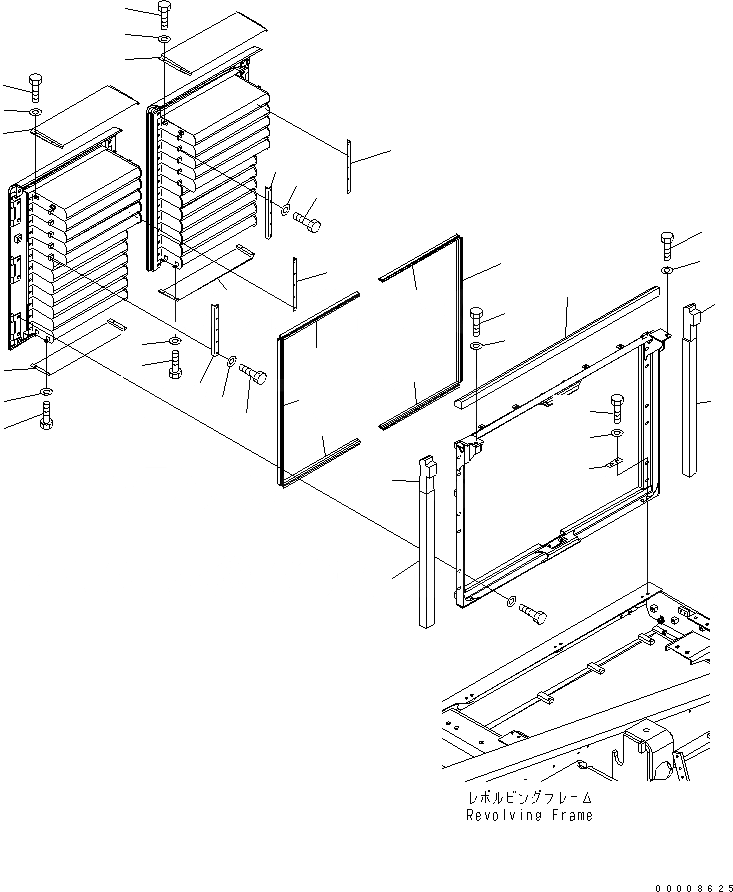 レボルビングフレーム
Revolving Frame

00008625