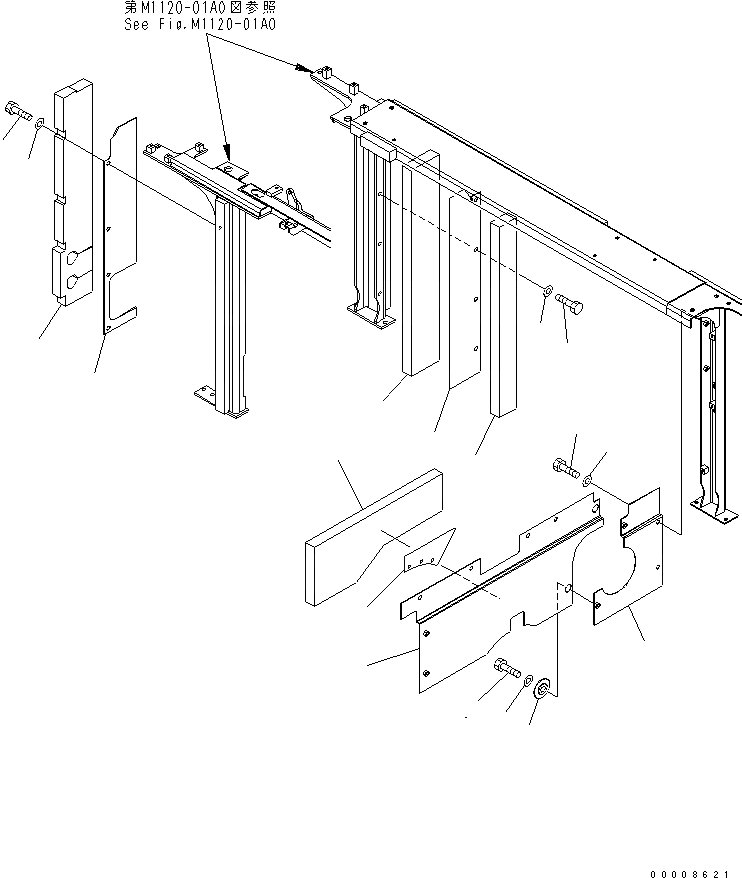 第M1120-01A0図参照
See Fig.M1120-01A0

00008621