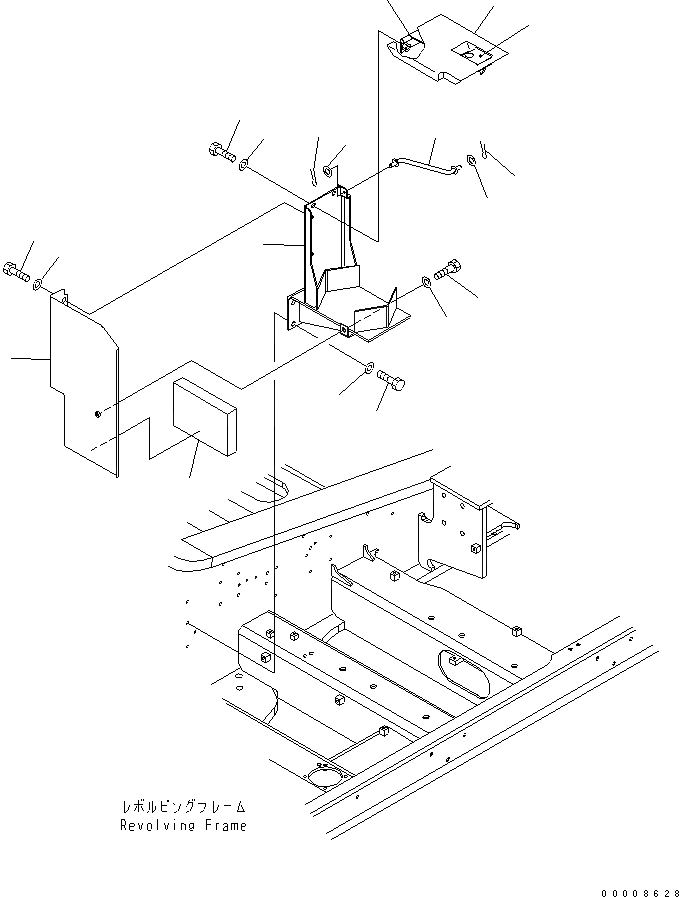 レボルビングフレーム
Revolving Frame

00008628