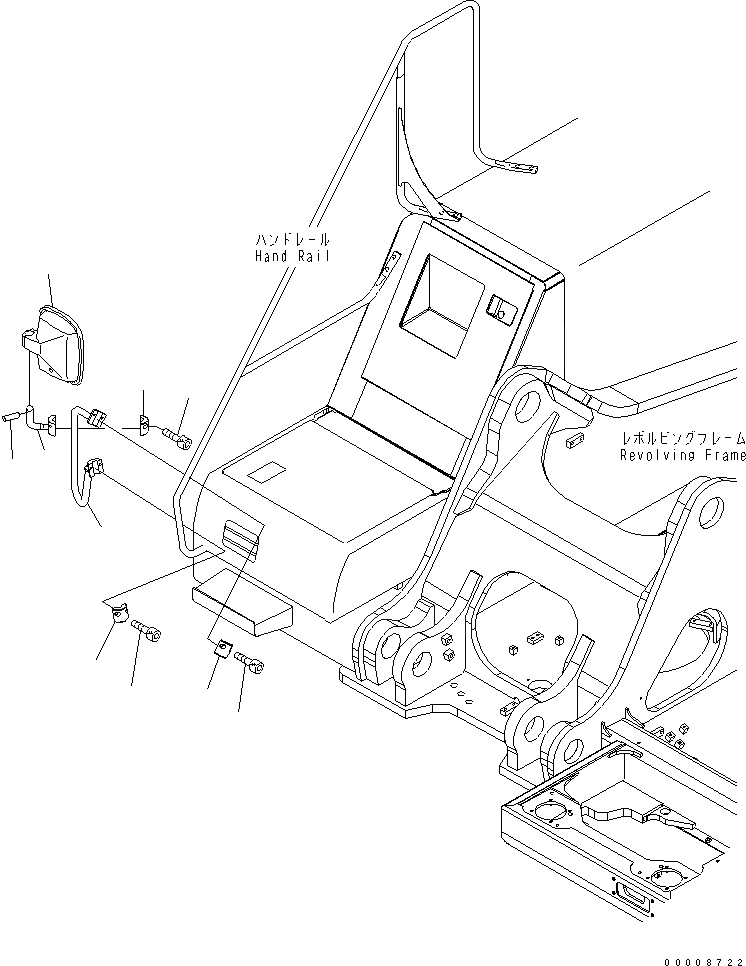 ハンドレール
Hand Rail

レボルビングフレーム
Revolving Frame

00008722