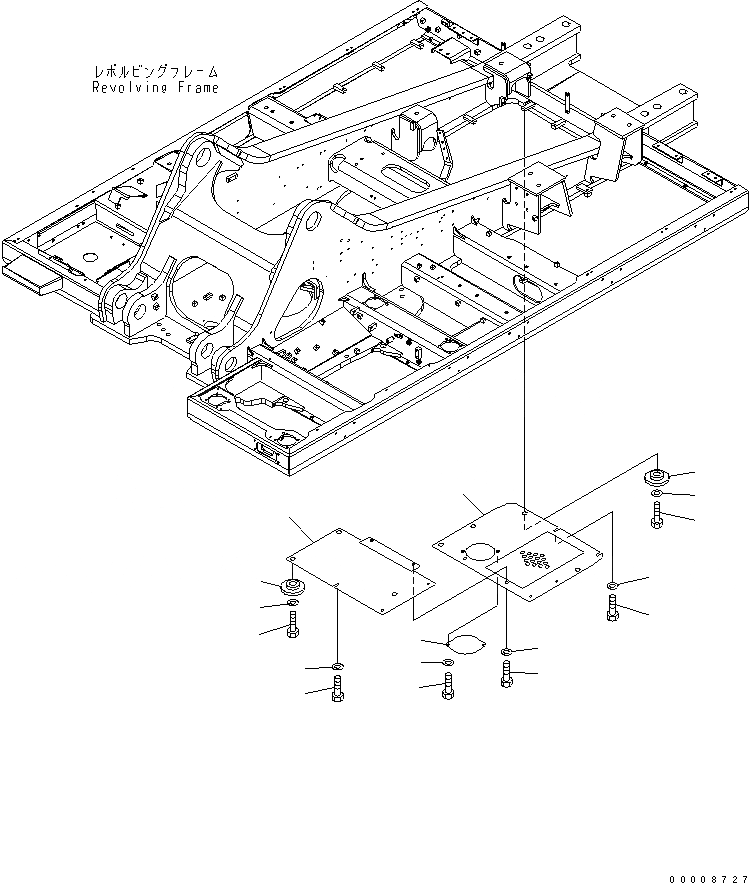 レボルビングフレーム
Revolving Frame

00008727